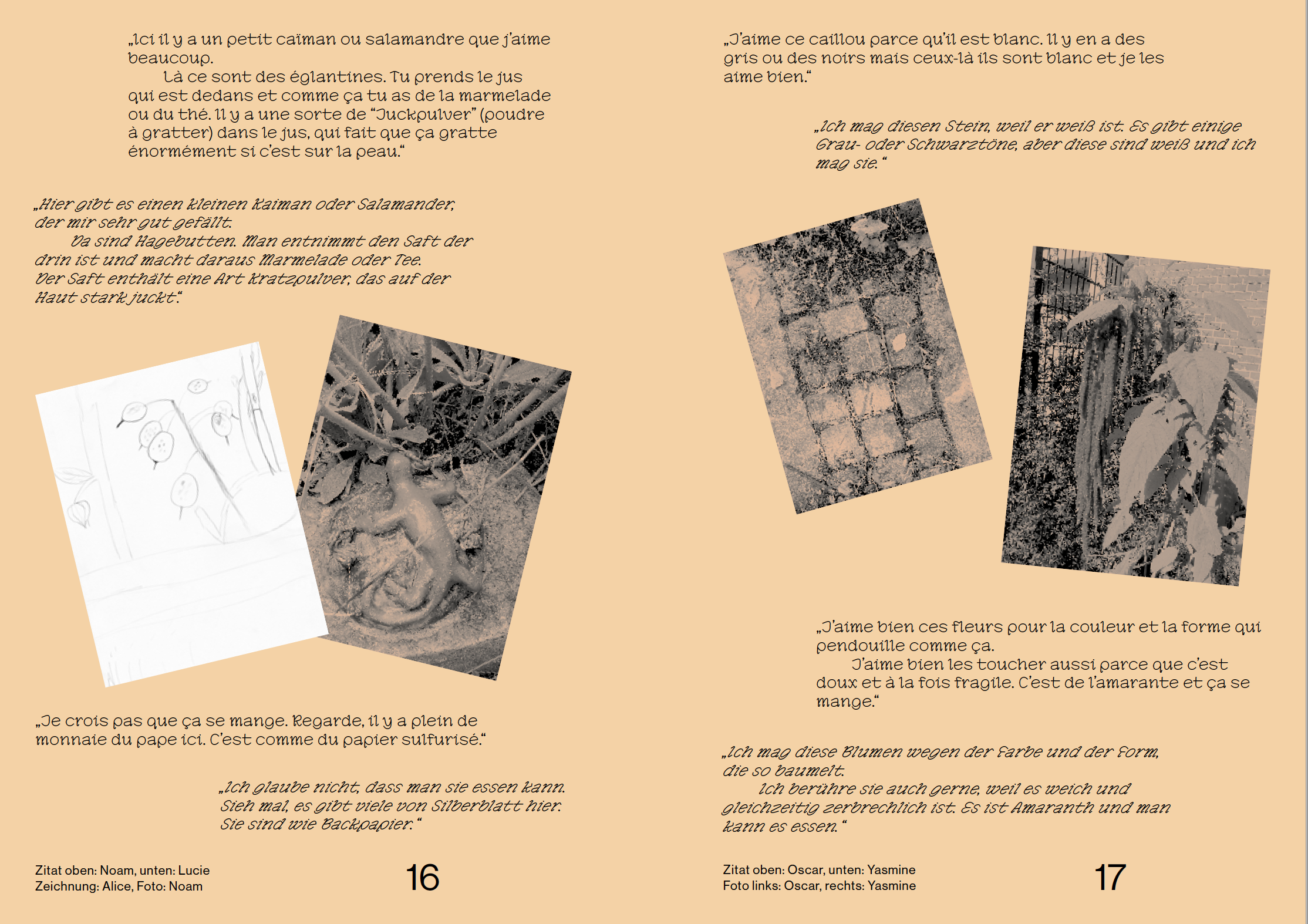 „Ici il y a un petit caïman ou salamandre que j'aime beaucoup.
Là ce sont des églantines. Tu prends le jus qui est dedans et comme ça tu as de la marmelade ou du thé. Il y a une sorte de "Juckpulver" (poudre à gratter) dans le jus, qui fait que ça gratte énormément si c'est sur la peau."

„Hier gibt es einen kleinen Kaiman oder Salamander, der mir sehr gut gefällt.
Da sind Hagebutten. Man entnimmt den Saft der drin ist und macht daraus Marmelade oder Tee. Der Saft enthält eine Art Kratzpulver, das auf der Haut stark juckt."

„Je crois pas que ça se mange. Regarde, il y a plein de monnaie du pape ici. C'est comme du papier sulfurisé."

„Ich glaube nicht, dass man sie essen kann. Sieh mal, es gibt viele von Silberblatt hier. Sie sind wie Backpapier."

Zitat oben: Noam, unten: Lucie
Zeichnung: Alice, Foto: Noam

16

„J'aime ce caillou parce qu'il est blanc. Il y en a des gris ou des noirs mais ceux-là ils sont blanc et je les aime bien."

„Ich mag diesen Stein, weil er weiß ist. Es gibt einige Grau- oder Schwarztöne, aber diese sind weiß und ich mag sie."

„J'aime bien ces fleurs pour la couleur et la forme qui pendouille comme ça.
J'aime bien les toucher aussi parce que c'est doux et à la fois fragile. C'est de l'amarante et ça se mange."

„Ich mag diese Blumen wegen der Farbe und der Form, die so baumelt.
Ich berühre sie auch gerne, weil es weich und gleichzeitig zerbrechlich ist. Es ist Amaranth und man kann es essen."

Zitat oben: Oscar, unten: Yasmine
Foto links: Oscar, rechts: Yasmine

17